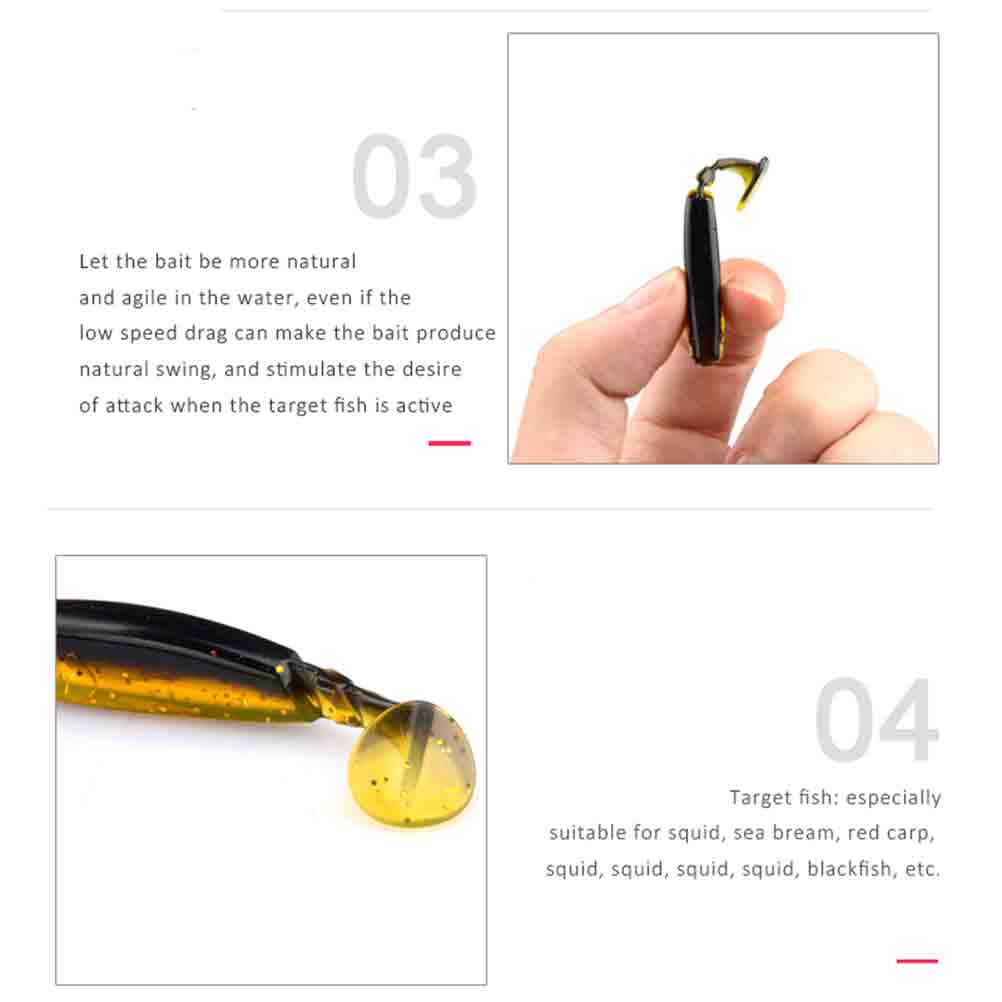 03

Let the bait be more natural and agile in the water, even if the low speed drag can make the bait produce natural swing, and stimulate the desire of attack when the target fish is active

04

Target fish: especially suitable for squid, sea bream, red carp, squid, squid, squid, squid, blackfish, etc.