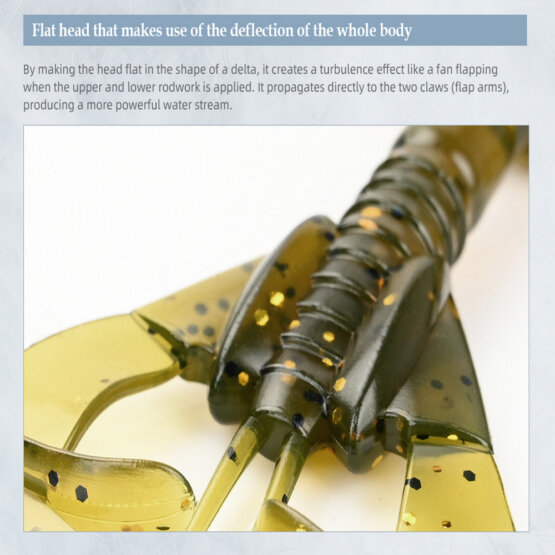 Flat head that makes use of the deflection of the whole body

By making the head flat in the shape of a delta, it creates a turbulence effect like a fan flapping when the upper and lower rodwork is applied. It propagates directly to the two claws (flap arms), producing a more powerful water stream.